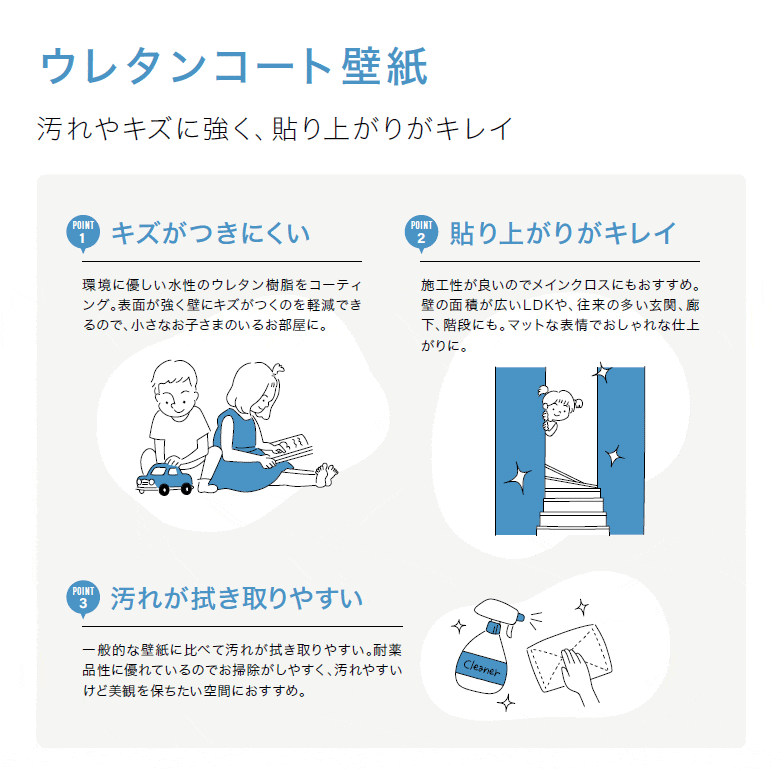 ウレタンコート壁紙

汚れやキズに強く、貼り上がりがキレイ

POINT 1 キズがつきにくい

環境に優しい水性のウレタン樹脂をコーティング。表面が強く壁にキズがつくのを軽減できるので、小さなお子さまのいるお部屋に。

POINT 2 貼り上がりがキレイ

施工性が良いのでメインクロスにもおすすめ。壁の面積が広いLDKや、往来の多い玄関、廊下、階段にも。マットな表情でおしゃれな仕上がりに。

POINT 3 汚れが拭き取りやすい

一般的な壁紙に比べて汚れが拭き取りやすい。耐薬品性に優れているのでお掃除がしやすく、汚れやすいけど美観を保ちたい空間におすすめ。

Cleaner