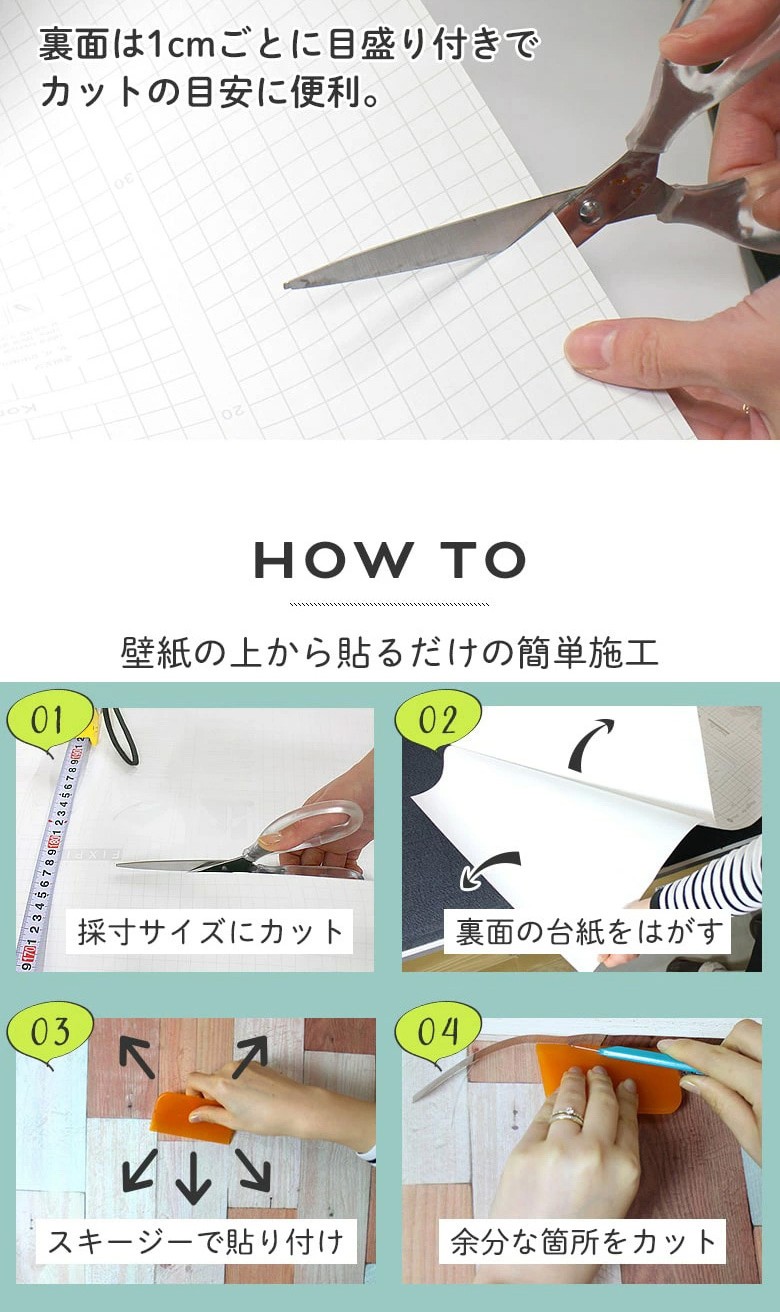 裏面は1cmごとに目盛り付きで
カットの目安に便利。

HOW TO

壁紙の上から貼るだけの簡単施工

01
採寸サイズにカット

02
裏面の台紙をはがす

03
スキージーで貼り付け

04
余分な箇所をカット