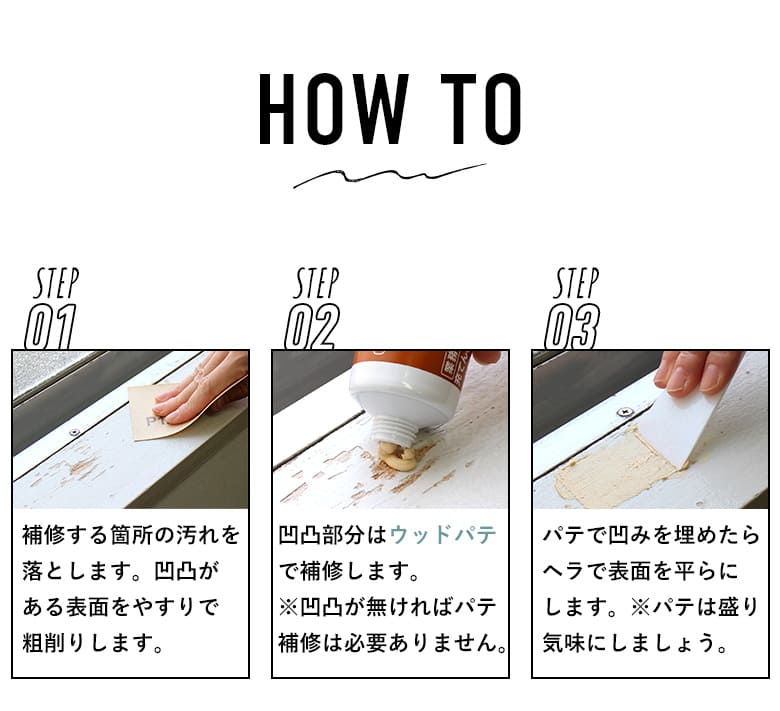 HOW TO

STEP 01

補修する箇所の汚れを落とします。凹凸がある表面をやすりで粗削りします。

STEP 02

凹凸部分はウッドパテで補修します。
※凹凸が無ければパテ補修は必要ありません。

STEP 03

パテで凹みを埋めたらヘラで表面を平らにします。※パテは盛り気味にしましょう。