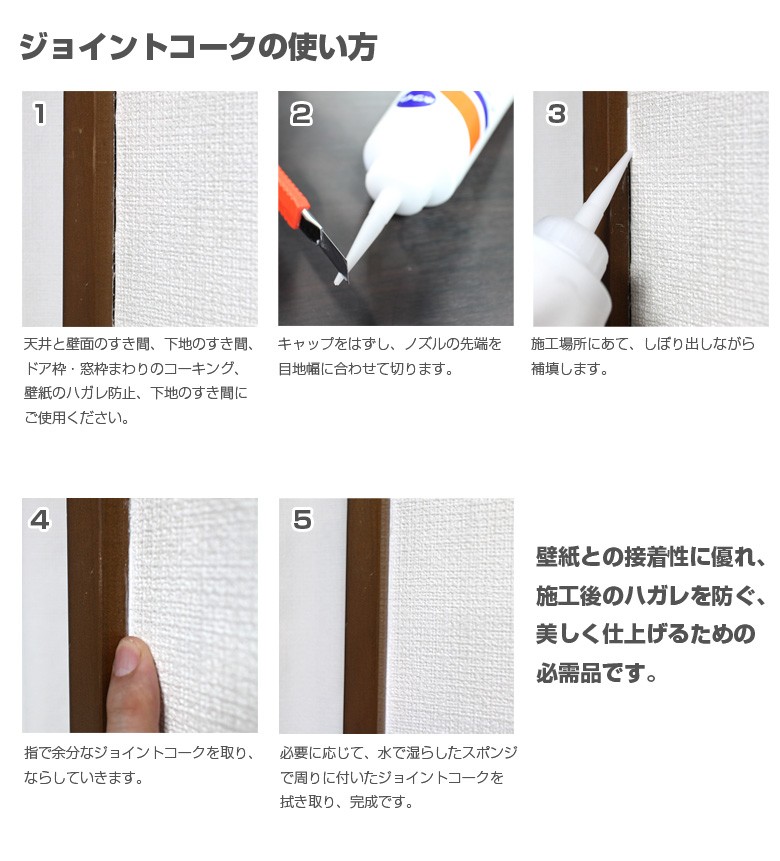 ジョイントコークの使い方

1

天井と壁面のすき間、下地のすき間、ドア枠・窓枠まわりのコーキング、壁紙のハガレ防止、下地のすき間にご使用ください。

2

キャップをはずし、ノズルの先端を目地幅に合わせて切ります。

3

施工場所にあて、しぼり出しながら補填します。

4

指で余分なジョイントコークを取り、ならしていきます。

5

必要に応じて、水で湿らしたスポンジで周りに付いたジョイントコークを拭き取り、完成です。

壁紙との接着性に優れ、施工後のハガレを防ぐ、美しく仕上げるための必需品です。