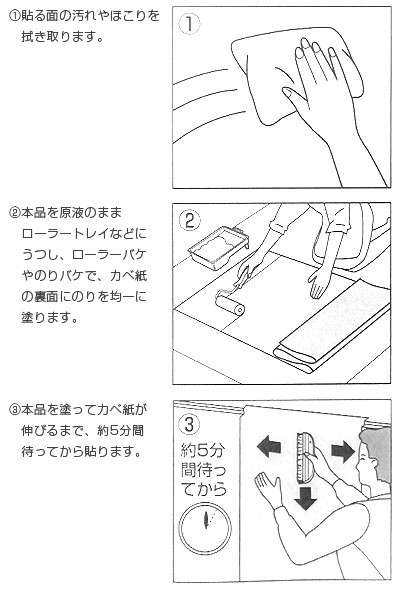 ①貼る面の汚れやほこりを拭き取ります。

1

②本品を原液のままローラートレイなどにうつし、ローラーバケやのりバケで、カベ紙の裏面にのりを均一に塗ります。

2

③本品を塗ってカベ紙が伸びるまで、約5分間待ってから貼ります。

3

約5分間待ってから