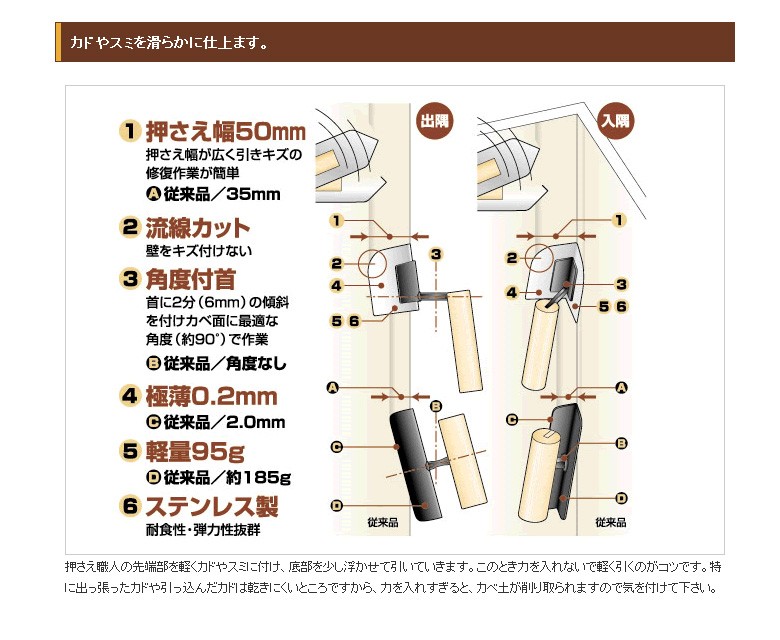 カドやスミを滑らかに仕上ます。

1 押さえ幅50mm
押さえ幅が広く引きキズの修復作業が簡単
A 従来品／35mm

2 流線カット
壁をキズ付けない

3 角度付首
首に2分（6mm）の傾斜を付けカベ面に最適な角度（約90°）で作業
B 従来品／角度なし

4 極薄0.2mm
C 従来品／2.0mm

5 軽量95g
D 従来品／約185g

6 ステンレス製
耐食性・弾力性抜群

出隅
1
2
3
4
5 6
A
B
C
D
従来品

入隅
1
2
3
4
5 6
A
B
C
D
従来品

押さえ職人の先端部を軽くカドやスミに付け、底部を少し浮かせて引いていきます。このとき力を入れないで軽く引くのがコツです。特に出っ張ったカドや引っ込んだカドは乾きにくいところですから、力を入れすぎると、カベ土が削り取られますので気を付けて下さい。