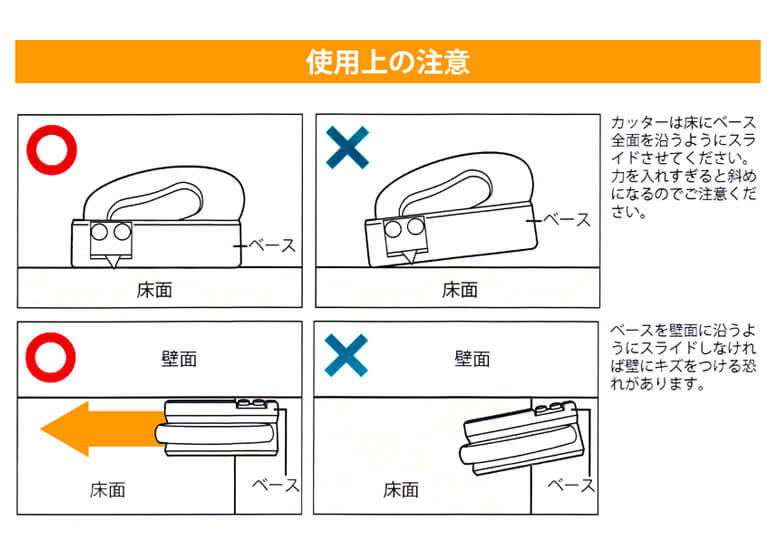 使用上の注意

ベース

床面

ベース

床面

カッターは床にベース全面を沿うようにスライドさせてください。力を入れすぎると斜めになるのでご注意ください。

壁面

床面

ベース

壁面

床面

ベース

ベースを壁面に沿うようにスライドしなければ壁にキズをつける恐れがあります。