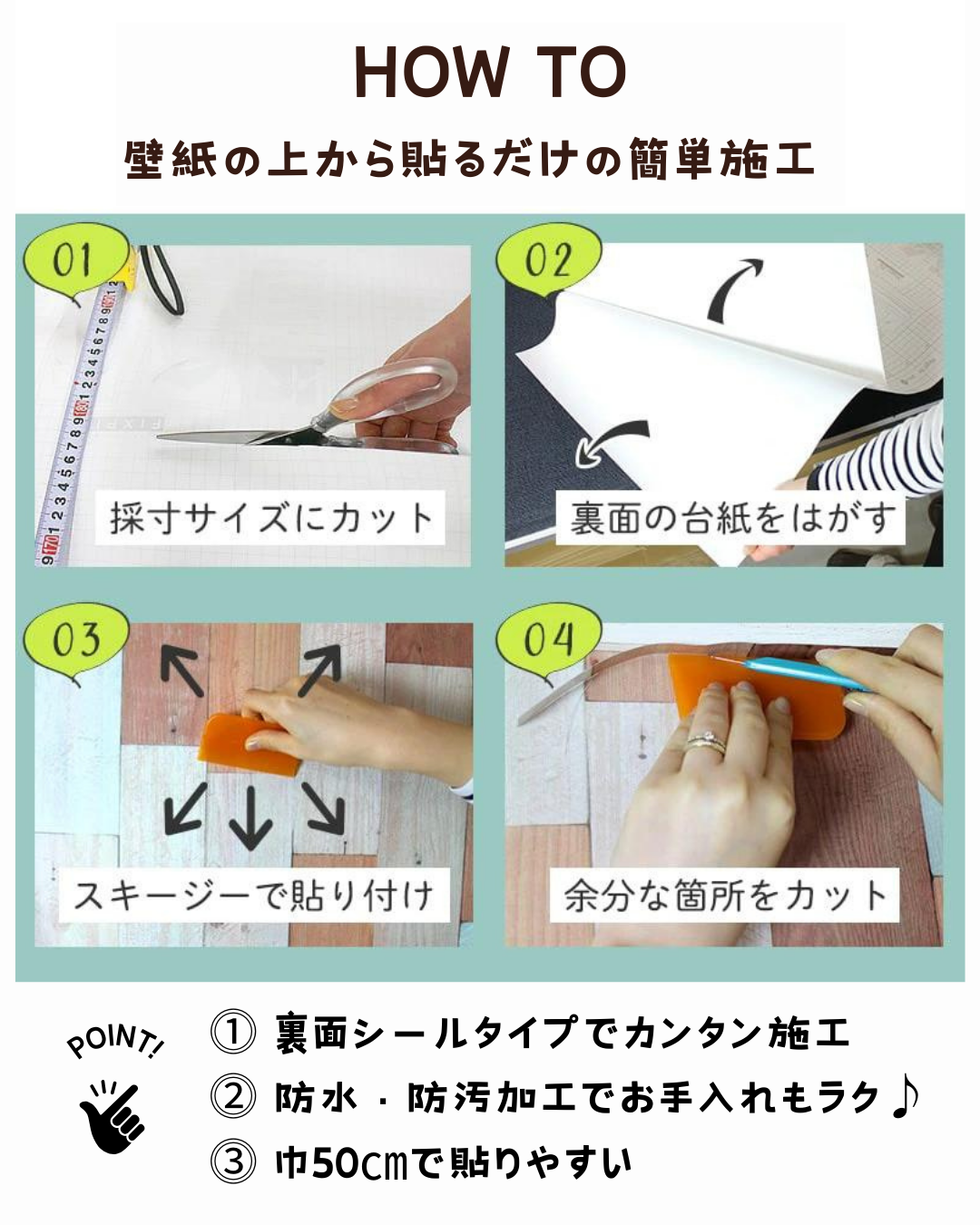 HOW TO
壁紙の上から貼るだけの簡単施工

01
採寸サイズにカット

02
裏面の台紙をはがす

03
スキージーで貼り付け

04
余分な箇所をカット

POINT!
① 裏面シールタイプでカンタン施工
② 防水・防汚加工でお手入れもラク♪
③ 巾50㎝で貼りやすい