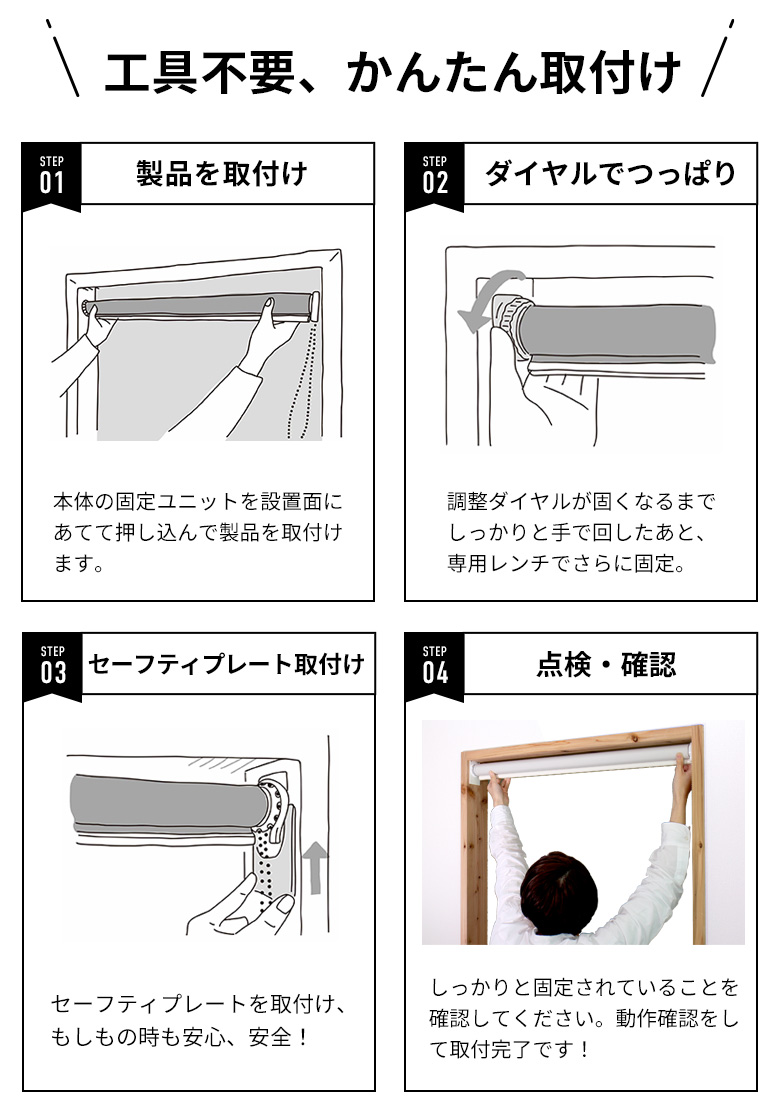 工具不要、かんたん取付け

STEP 01
製品を取付け

本体の固定ユニットを設置面にあてて押し込んで製品を取付けます。

STEP 02
ダイヤルでつっぱり

調整ダイヤルが固くなるまでしっかりと手で回したあと、専用レンチでさらに固定。

STEP 03
セーフティプレート取付け

セーフティプレートを取付け、もしもの時も安心、安全！

STEP 04
点検・確認

しっかりと固定されていることを確認してください。動作確認をして取付完了です！