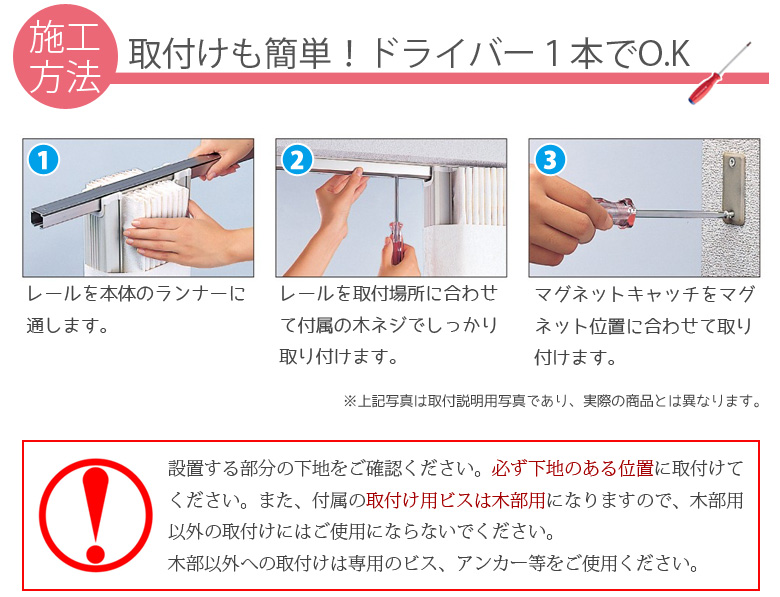 施工方法

取付けも簡単！ドライバー１本でO.K

1

レールを本体のランナーに通します。

2

レールを取付場所に合わせて付属の木ネジでしっかり取り付けます。

3

マグネットキャッチをマグネット位置に合わせて取り付けます。

※上記写真は取付説明用写真であり、実際の商品とは異なります。

!

設置する部分の下地をご確認ください。必ず下地のある位置に取付けてください。また、付属の取付け用ビスは木部用になりますので、木部用以外の取付けにはご使用にならないでください。
木部以外への取付けは専用のビス、アンカー等をご使用ください。