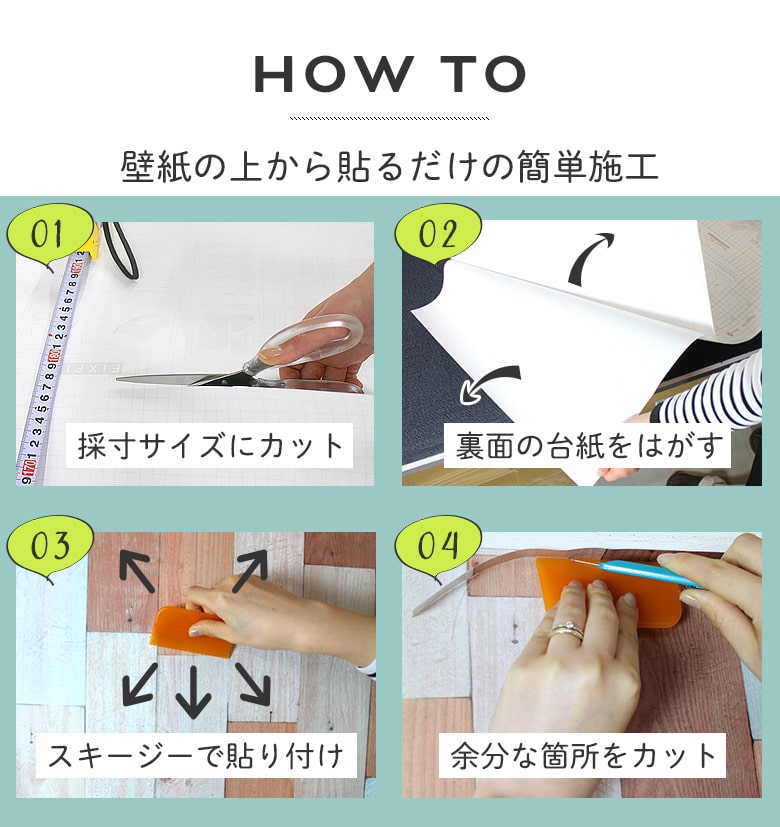 HOW TO

壁紙の上から貼るだけの簡単施工

01

採寸サイズにカット

02

裏面の台紙をはがす

03

スキージーで貼り付け

04

余分な箇所をカット