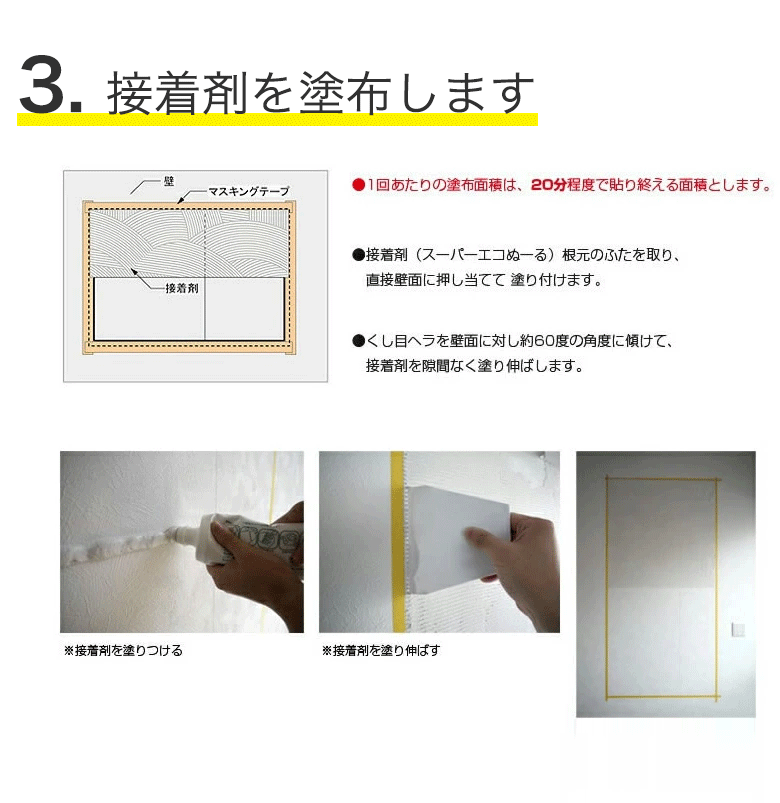 3. 接着剤を塗布します

壁

マスキングテープ

接着剤

●1回あたりの塗布面積は、20分程度で貼り終える面積とします。

●接着剤（スーパーエコぬーる）根元のふたを取り、直接壁面に押し当てて 塗り付けます。

●くし目ヘラを壁面に対し約60度の角度に傾けて、接着剤を隙間なく塗り伸ばします。

※接着剤を塗りつける

※接着剤を塗り伸ばす